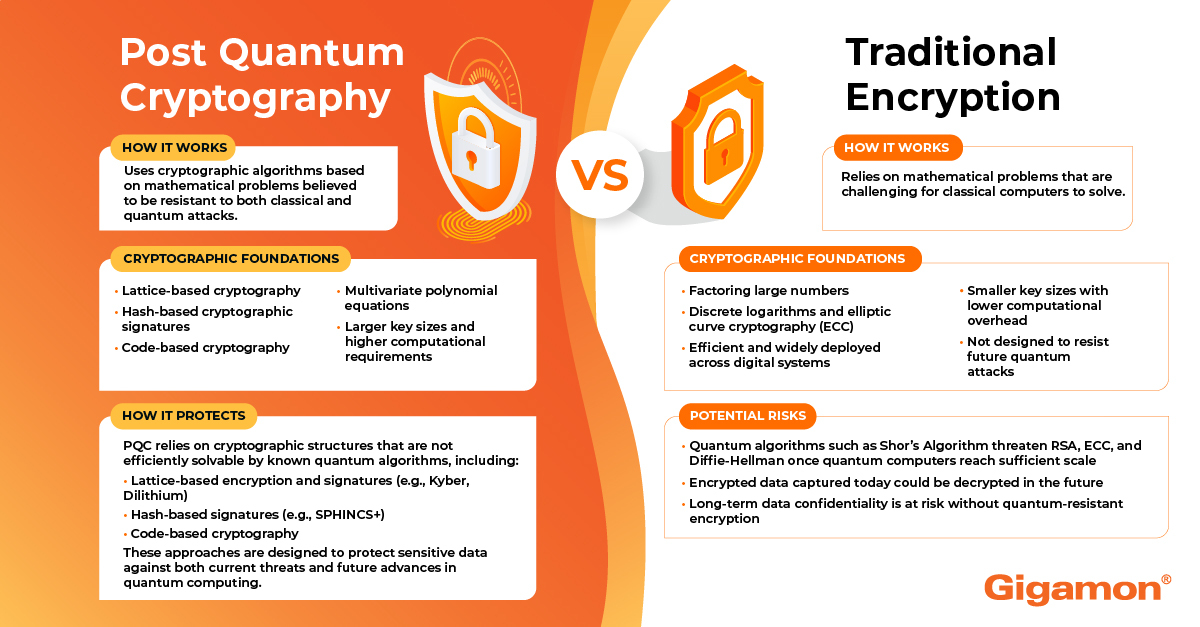 Post Quantum Cryptography

HOW IT WORKS

Uses cryptographic algorithms based on mathematical problems believed to be resistant to both classical and quantum attacks.

CRYPTOGRAPHIC FOUNDATIONS

• Lattice-based cryptography
• Hash-based cryptographic signatures
• Code-based cryptography
• Multivariate polynomial equations
• Larger key sizes and higher computational requirements

HOW IT PROTECTS

PQC relies on cryptographic structures that are not efficiently solvable by known quantum algorithms, including:
• Lattice-based encryption and signatures (e.g., Kyber, Dilithium)
• Hash-based signatures (e.g., SPHINCS+)
• Code-based cryptography
These approaches are designed to protect sensitive data against both current threats and future advances in quantum computing.

VS

Traditional Encryption

HOW IT WORKS

Relies on mathematical problems that are challenging for classical computers to solve.

CRYPTOGRAPHIC FOUNDATIONS

• Factoring large numbers
• Discrete logarithms and elliptic curve cryptography (ECC)
• Efficient and widely deployed across digital systems
• Smaller key sizes with lower computational overhead
• Not designed to resist future quantum attacks

POTENTIAL RISKS

• Quantum algorithms such as Shor's Algorithm threaten RSA, ECC, and Diffie-Hellman once quantum computers reach sufficient scale
• Encrypted data captured today could be decrypted in the future
• Long-term data confidentiality is at risk without quantum-resistant encryption

Gigamon®